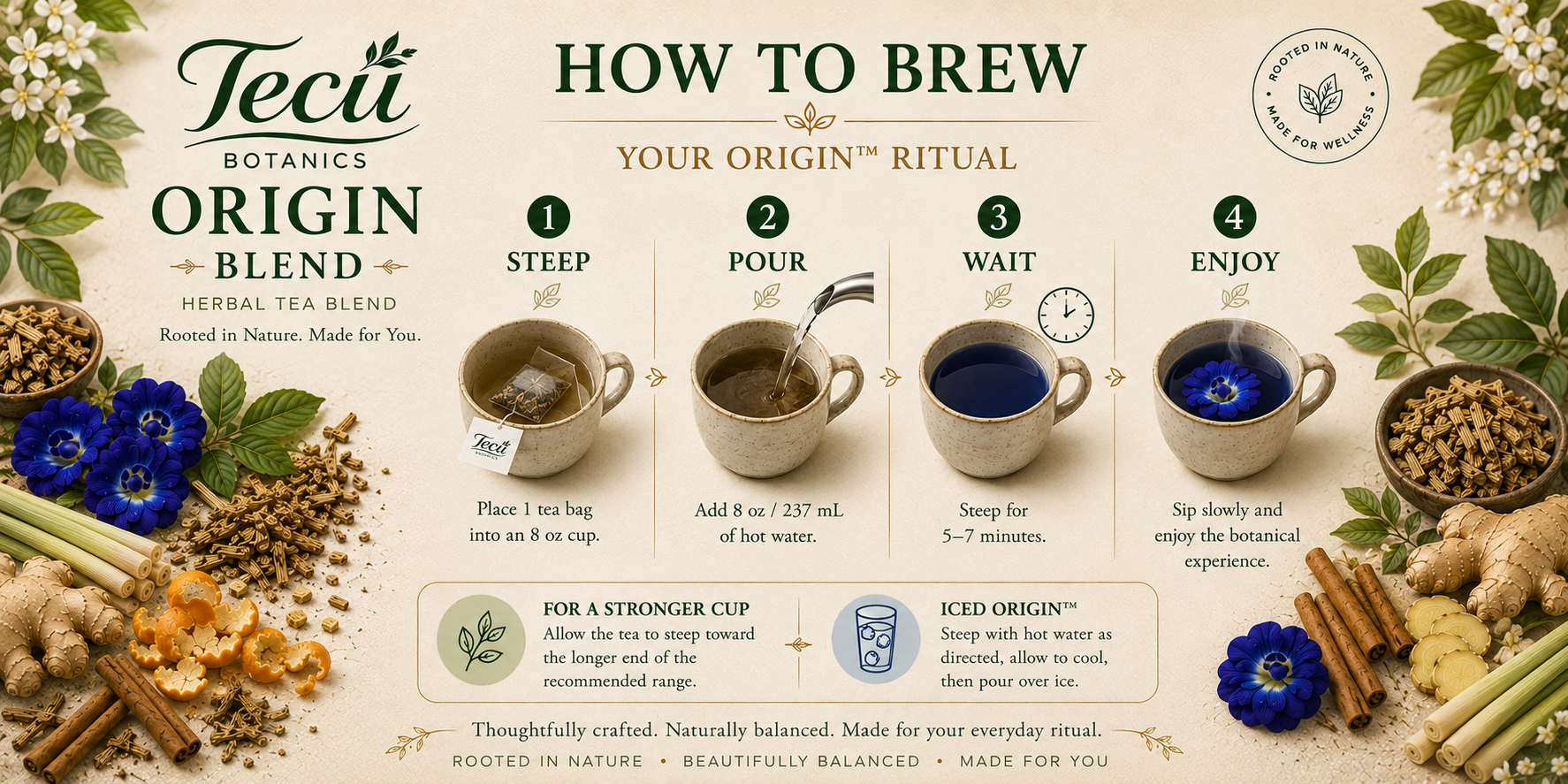 Tecu
BOTANICS
ORIGIN
BLEND
HERBAL TEA BLEND
Rooted in Nature. Made for You.

HOW TO BREW
YOUR ORIGIN™ RITUAL

ROOTED IN NATURE
MADE FOR WELLNESS

1
STEEP
Tecu BOTANICS
Place 1 tea bag into an 8 oz cup.

2
POUR
Add 8 oz / 237 mL of hot water.

3
WAIT
Steep for 5–7 minutes.

4
ENJOY
Sip slowly and enjoy the botanical experience.

FOR A STRONGER CUP
Allow the tea to steep toward the longer end of the recommended range.

ICED ORIGIN™
Steep with hot water as directed, allow to cool, then pour over ice.

Thoughtfully crafted. Naturally balanced. Made for your everyday ritual.
ROOTED IN NATURE • BEAUTIFULLY BALANCED • MADE FOR YOU